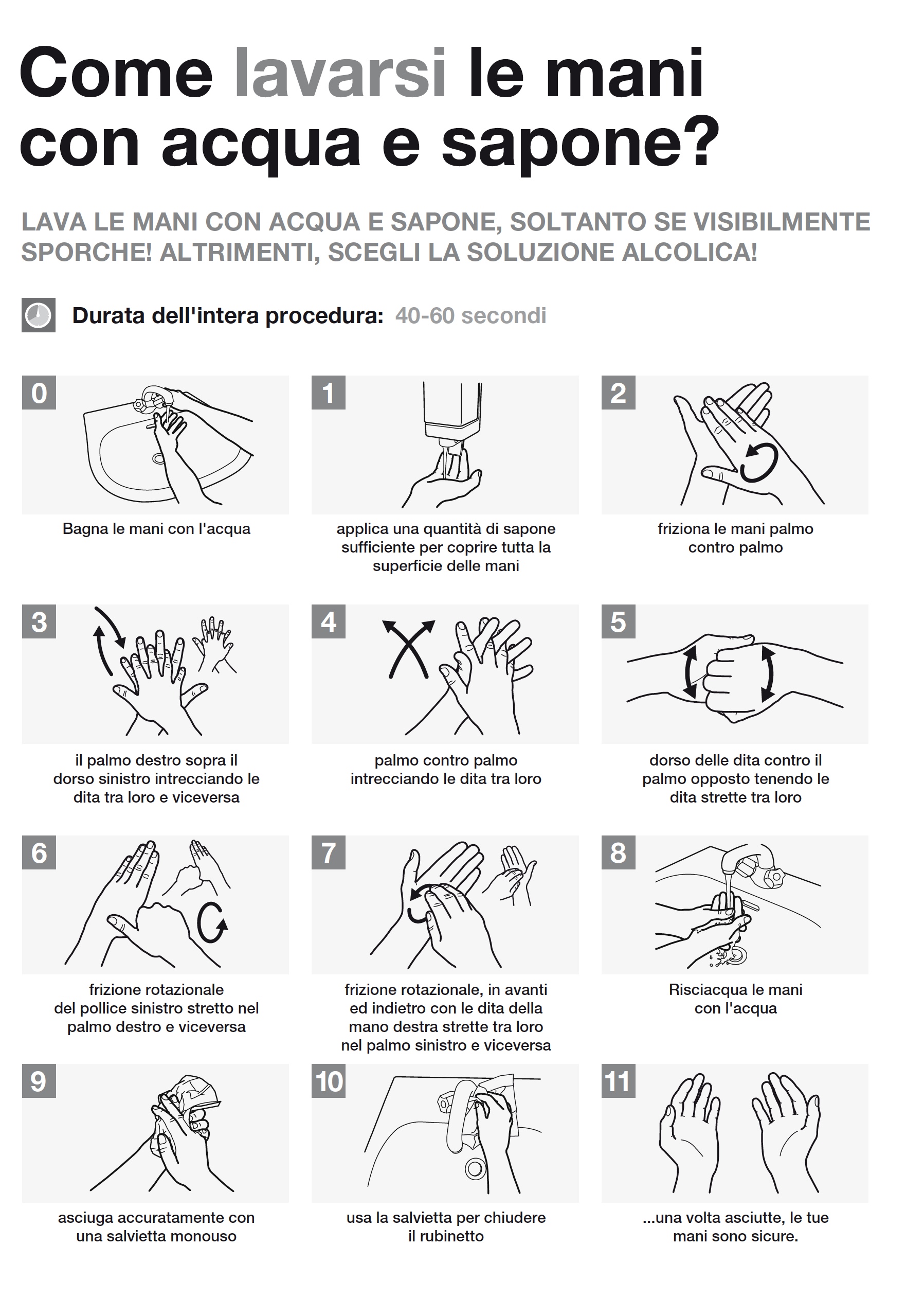 Come lavarsi le mani con acqua e sapone?

LAVA LE MANI CON ACQUA E SAPONE, SOLTANTO SE VISIBILMENTE SPORCHE! ALTRIMENTI, SCEGLI LA SOLUZIONE ALCOLICA!

Durata dell'intera procedura: 40-60 secondi

0
Bagna le mani con l'acqua

1
applica una quantità di sapone sufficiente per coprire tutta la superficie delle mani

2
friziona le mani palmo contro palmo

3
il palmo destro sopra il dorso sinistro intrecciando le dita tra loro e viceversa

4
palmo contro palmo intrecciando le dita tra loro

5
dorso delle dita contro il palmo opposto tenendo le dita strette tra loro

6
frizione rotazionale del pollice sinistro stretto nel palmo destro e viceversa

7
frizione rotazionale, in avanti ed indietro con le dita della mano destra strette tra loro nel palmo sinistro e viceversa

8
Risciacqua le mani con l'acqua

9
asciuga accuratamente con una salvietta monouso

10
usa la salvietta per chiudere il rubinetto

11
...una volta asciutte, le tue mani sono sicure.